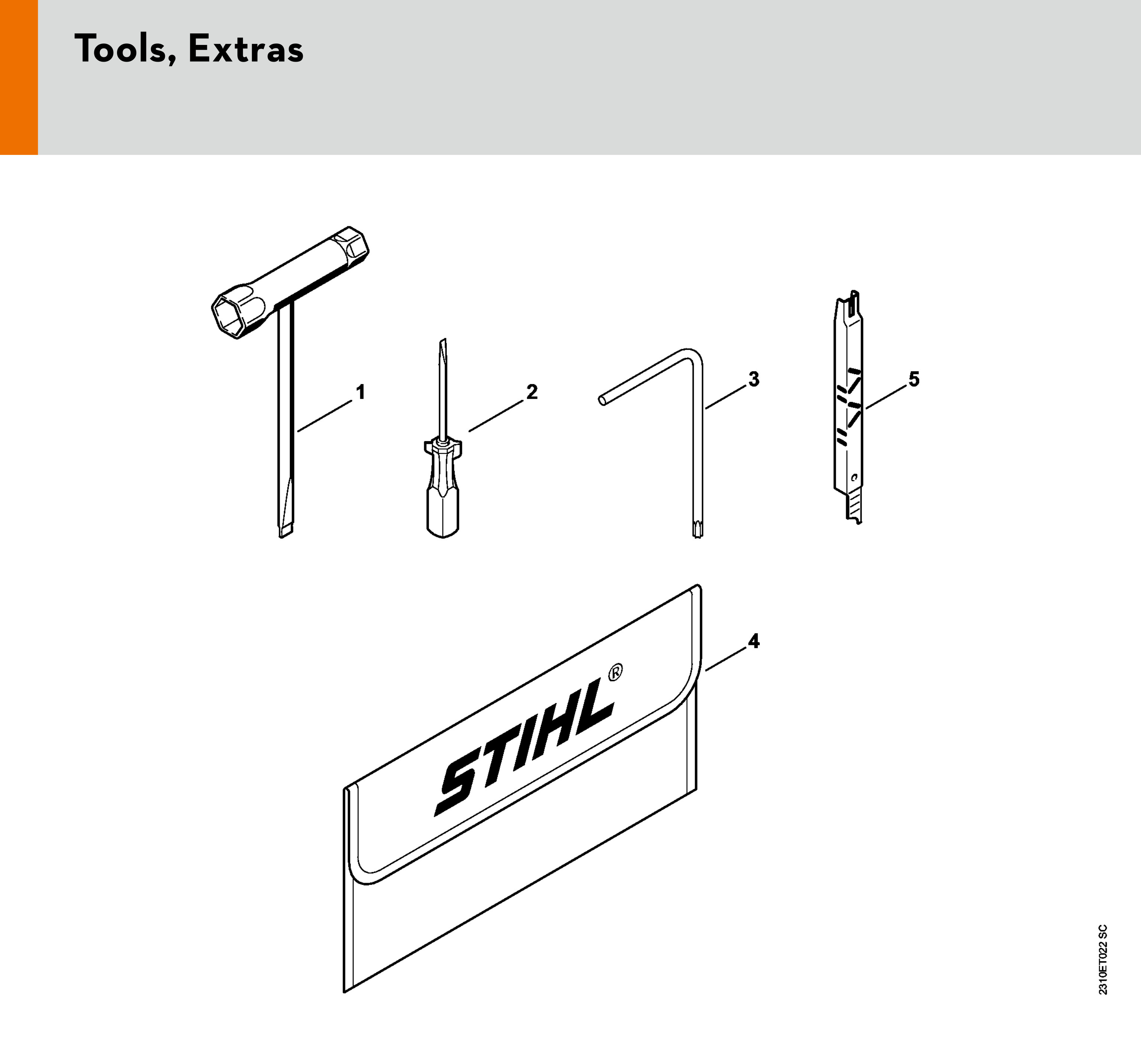 Tools, Extras

1

2

3

5

4

STIHL®

2310ET022 SC